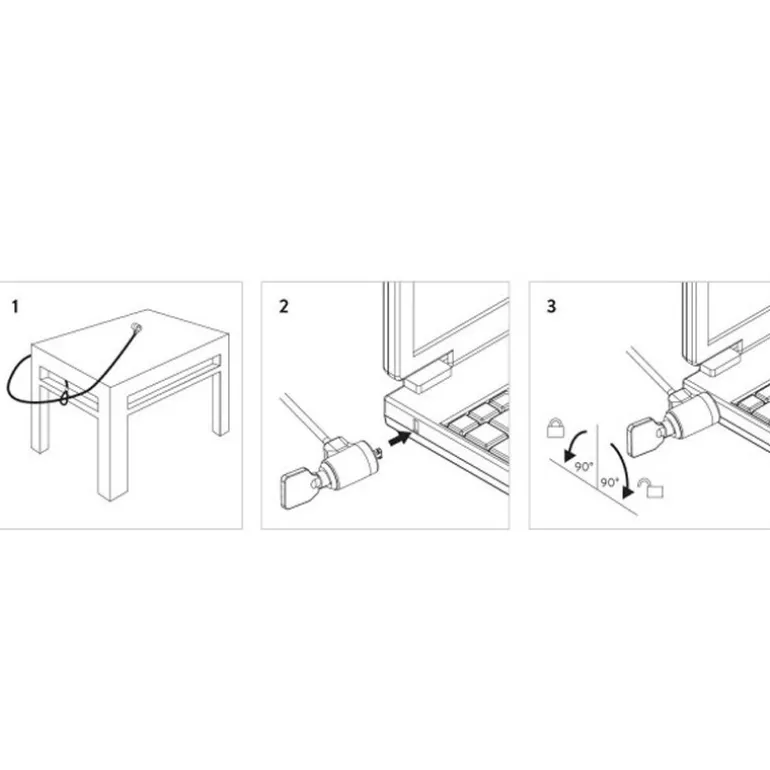 1

2

3

90°

90°