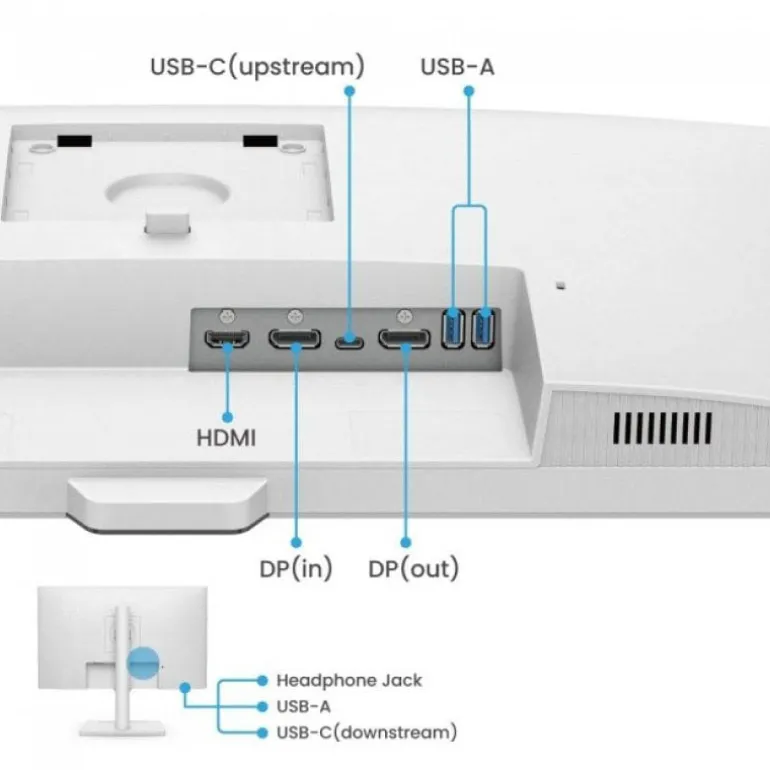 USB-C(upstream)
USB-A
HDMI
DP(in)
DP(out)
Headphone Jack
USB-A
USB-C(downstream)