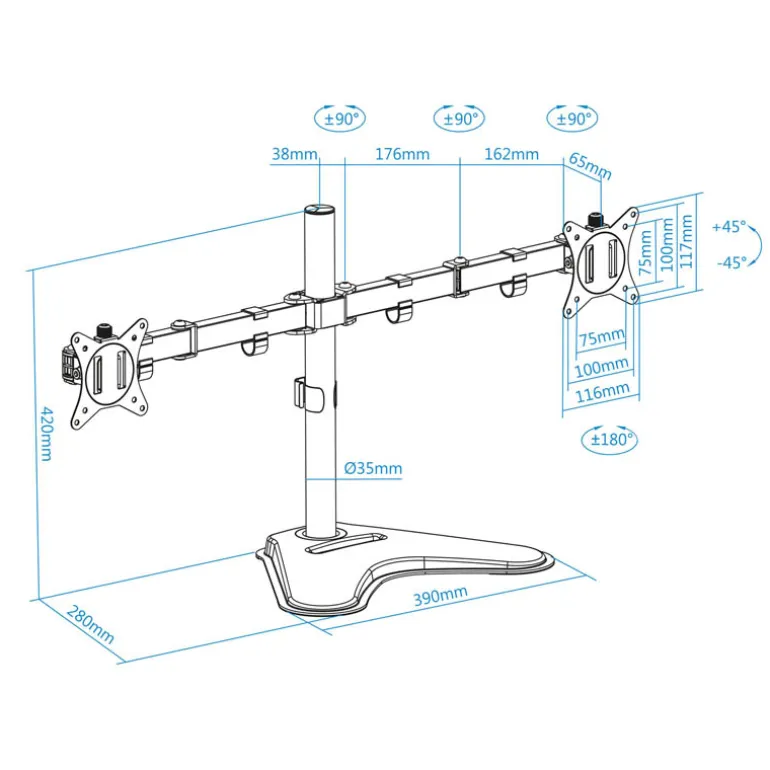 ±90°
±90°
±90°
38mm
176mm
162mm
65mm
+45°
-45°
75mm
100mm
117mm
75mm
100mm
116mm
±180°
420mm
Ø35mm
390mm
280mm