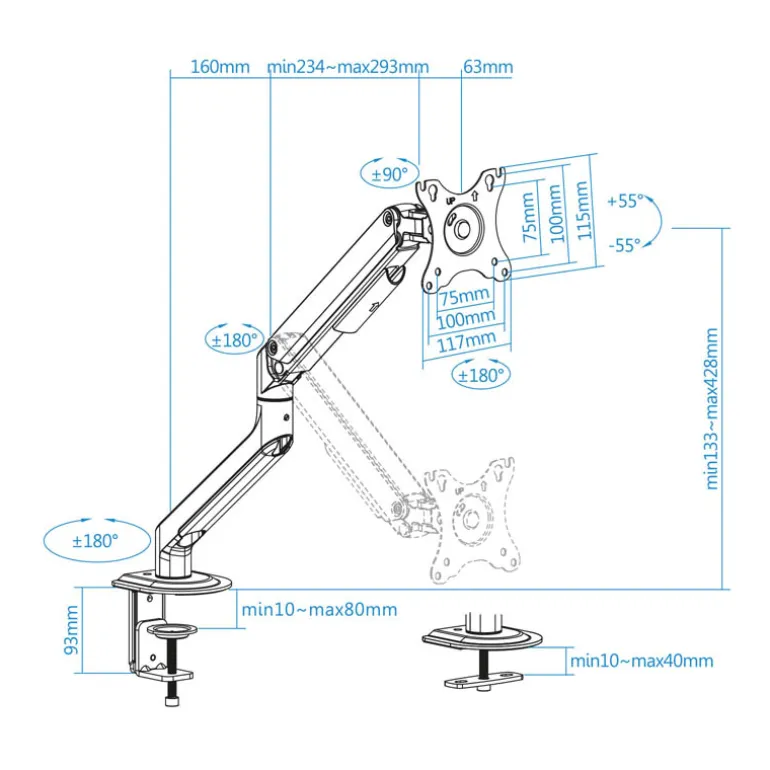 160mm min234~max293mm 63mm

±90°

UP

75mm 100mm 115mm

+55°

-55°

75mm
100mm
117mm

±180°

±180°

min133~max428mm

UP

±180°

93mm

min10~max80mm

min10~max40mm